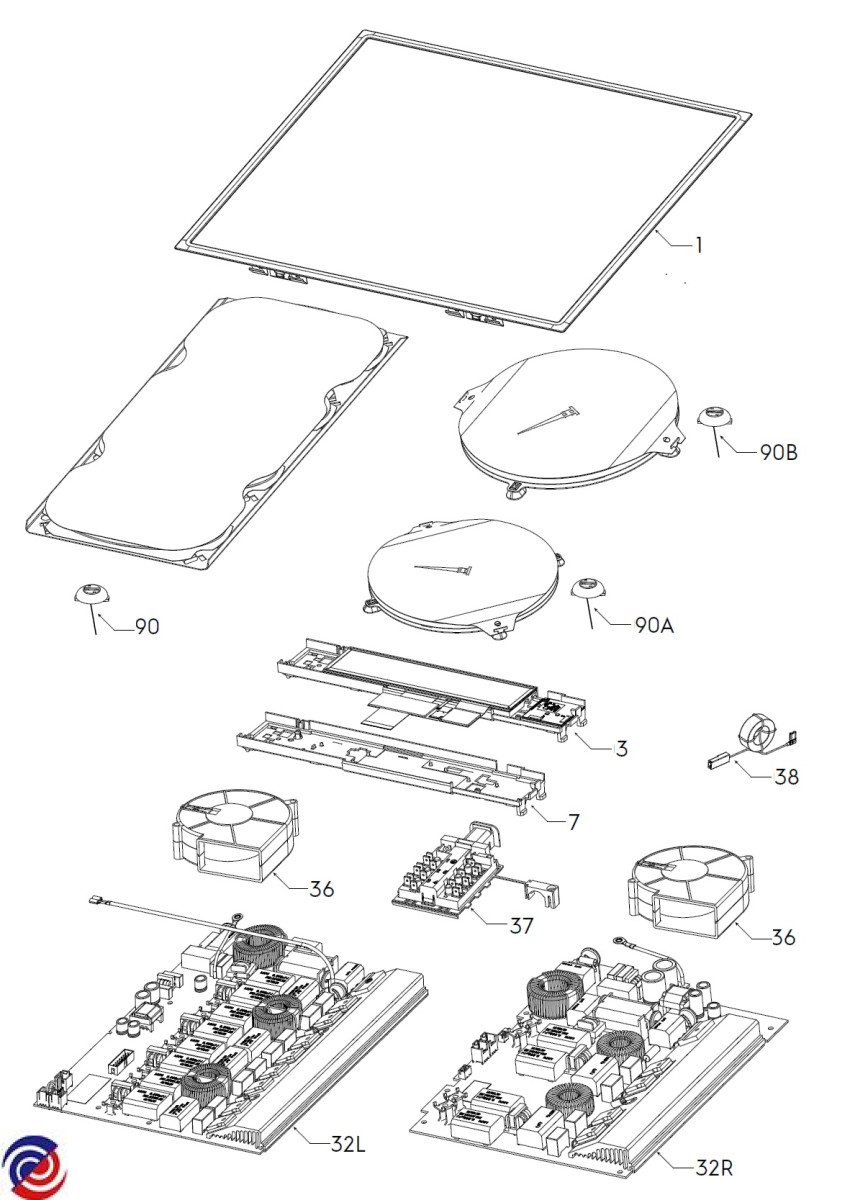 1
90B
90
90A
3
38
7
36
37
36
32L
32R